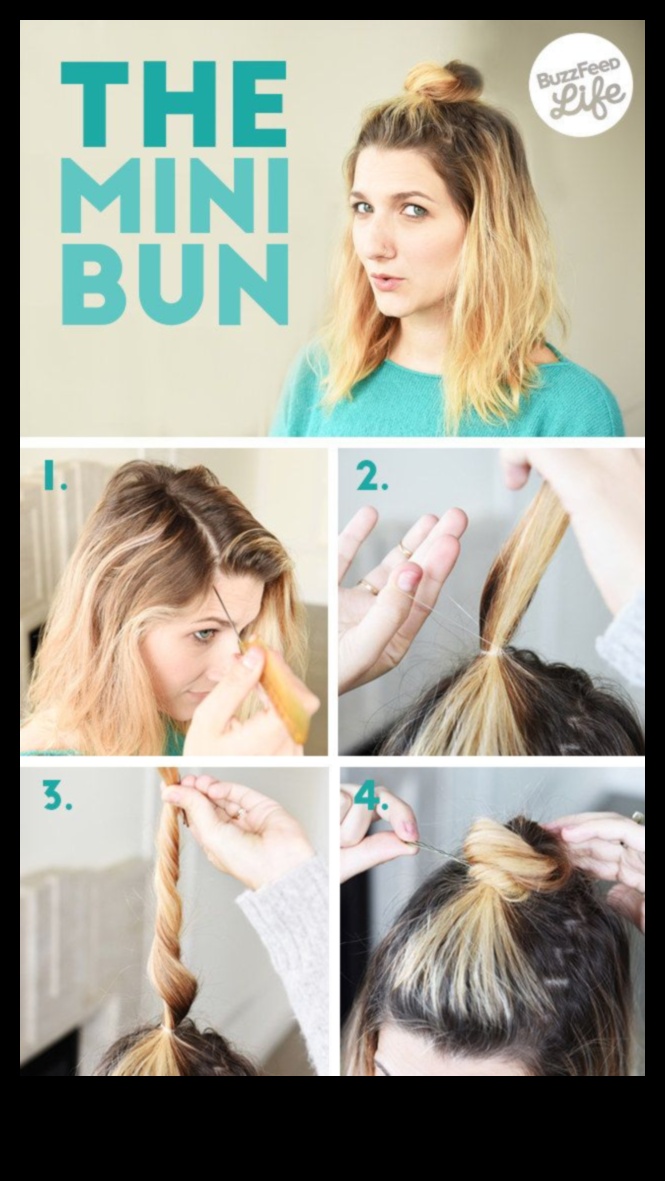 THE MINI BUN

BuzzFeed Life

1.

2.

3.

4.